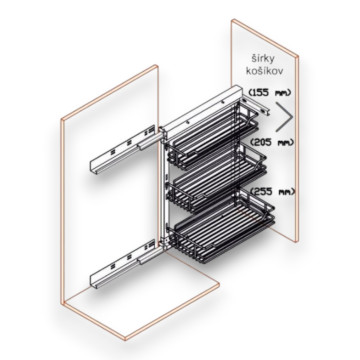 šírky košíkov

(155 mm)

(205 mm)

(255 mm)