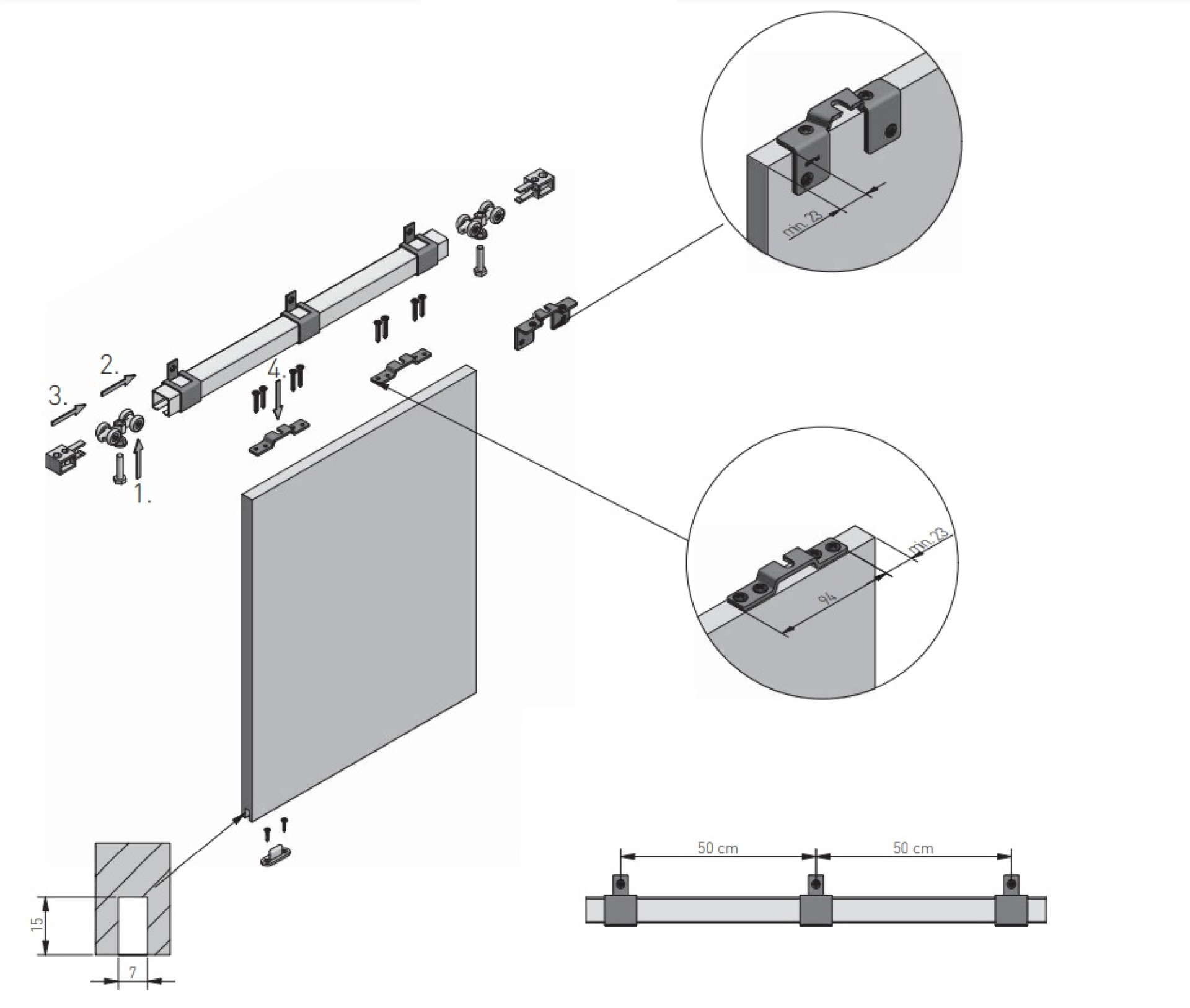 min. 23

2.

3.

4.

1.

min. 23

94

15

7

50 cm

50 cm