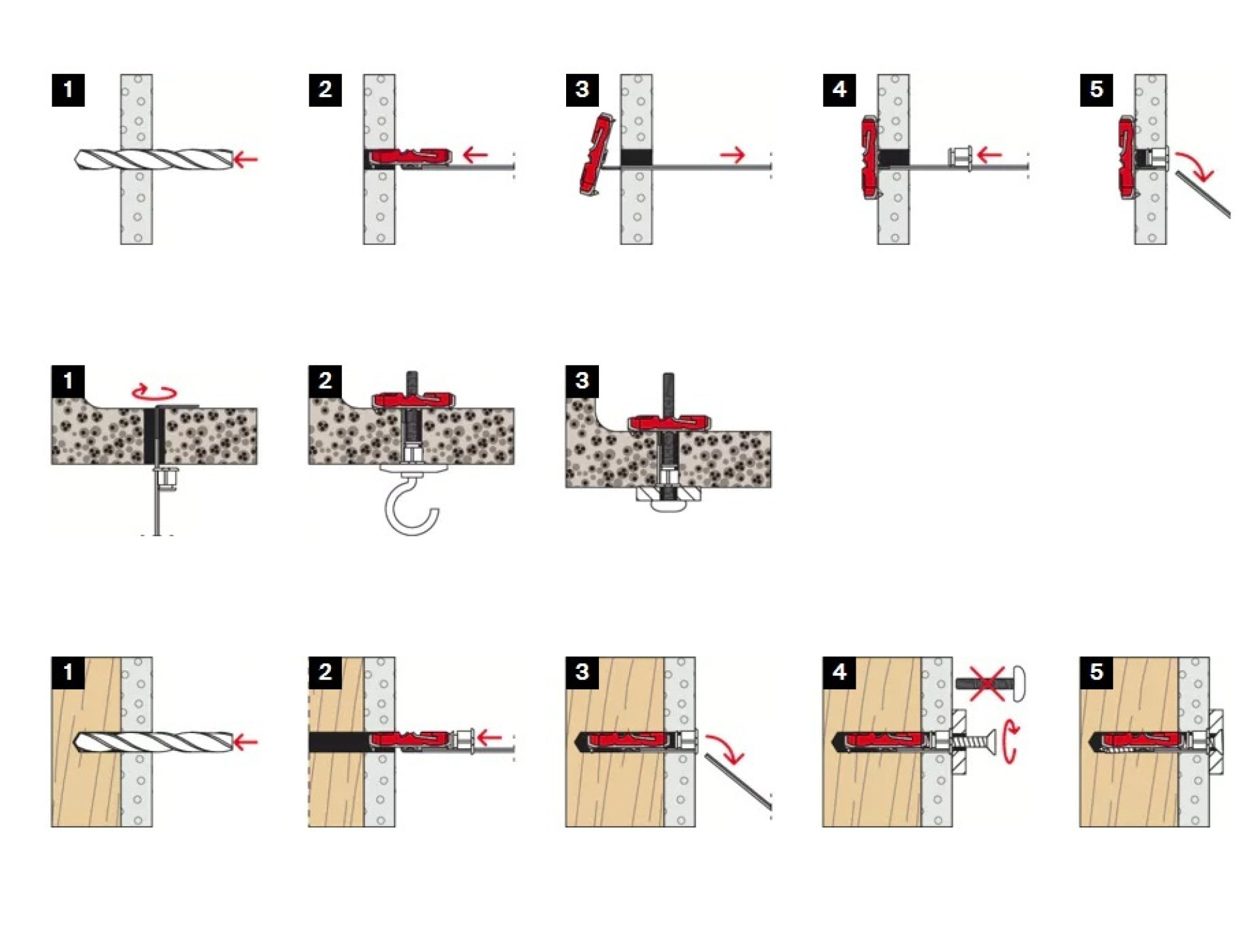 1 2 3 4 5

1 2 3

1 2 3 4 5