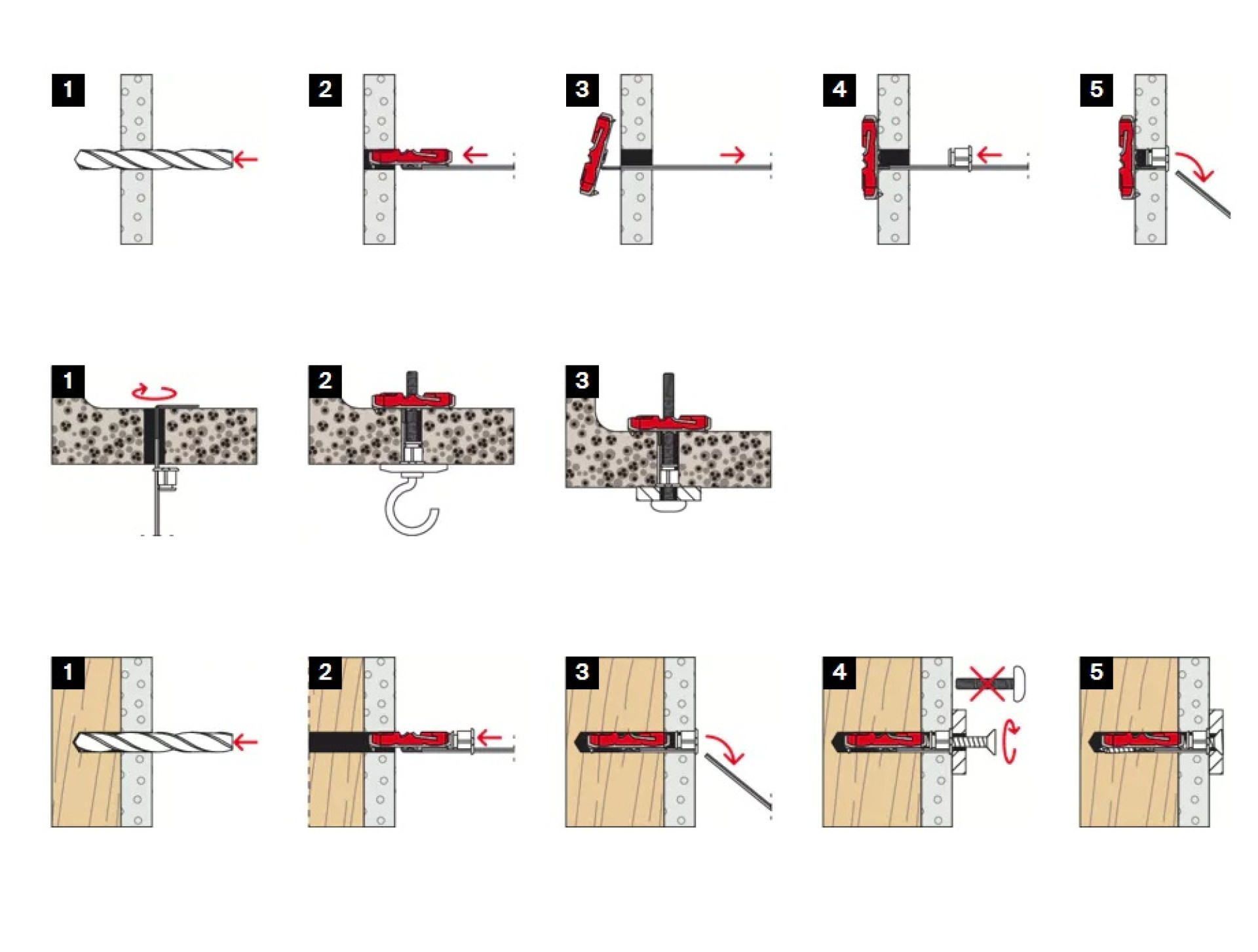 1
2
3
4
5

1
2
3

1
2
3
4
5