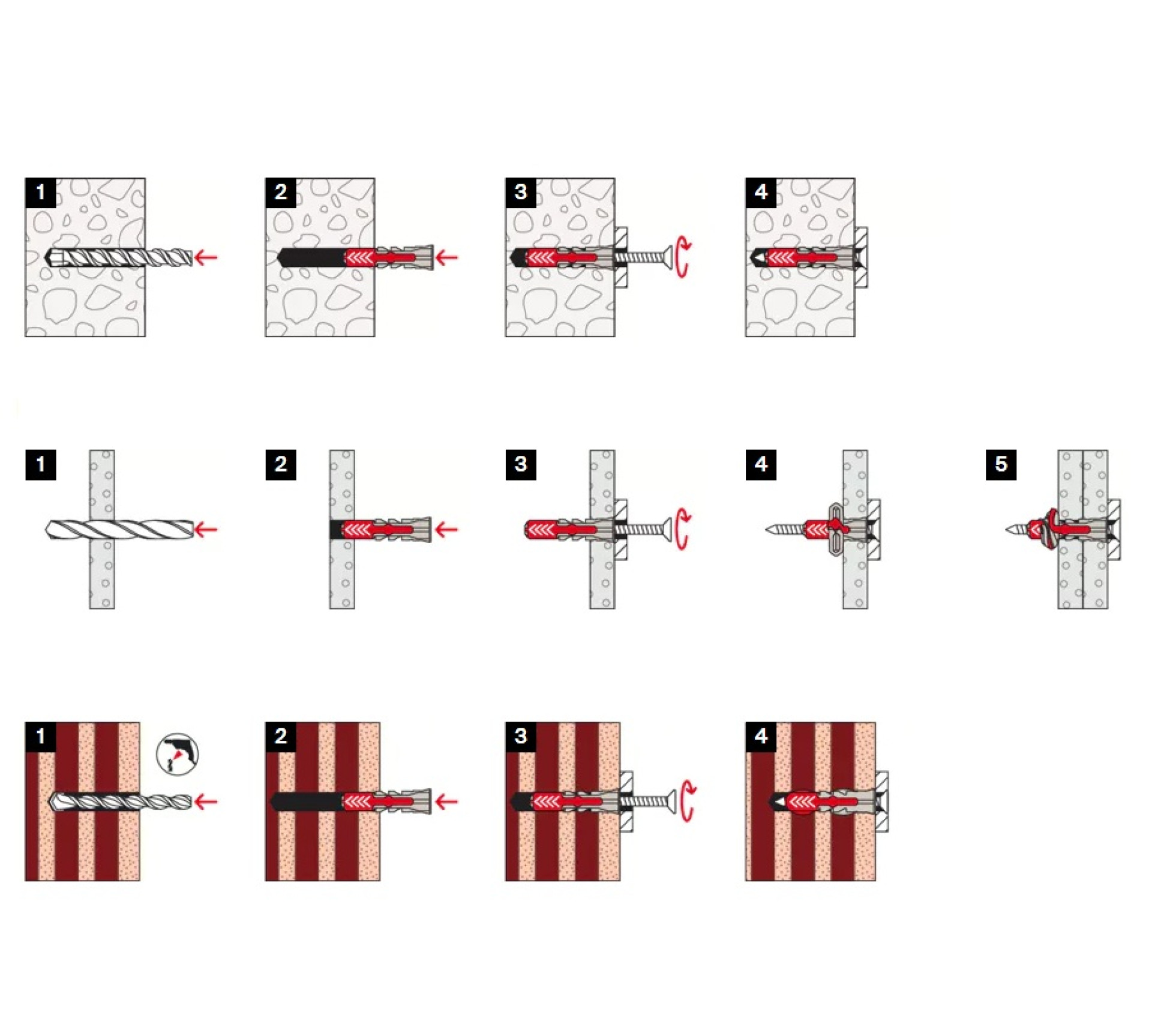 1
2
3
4

1
2
3
4
5

1
2
3
4