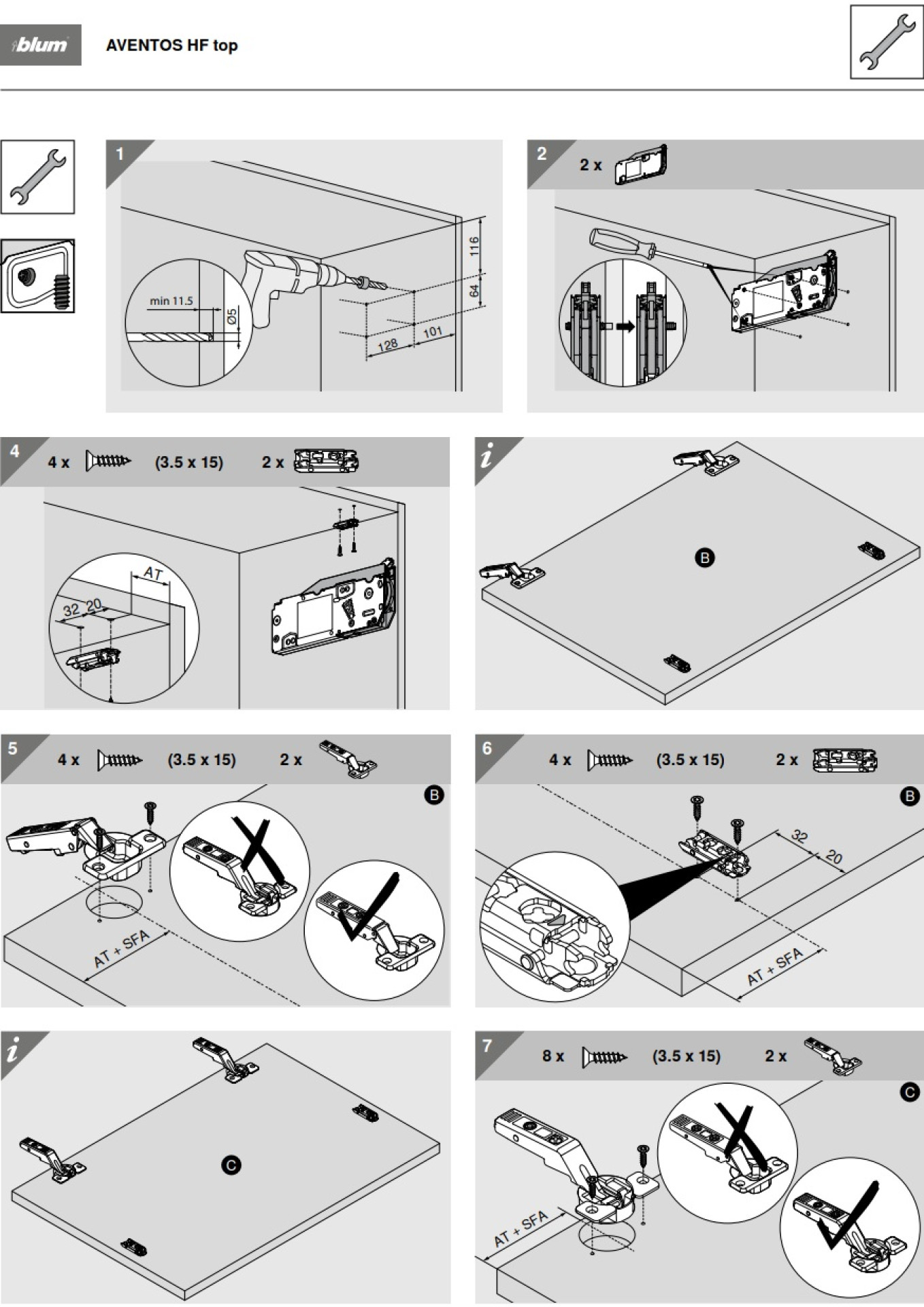 blum AVENTOS HF top

1

min 11.5

Ø5

116

64

128

101

2

2 x

4

4 x (3.5 x 15) 2 x

AT

32

20

i

B

5

4 x (3.5 x 15) 2 x

B

AT + SFA

6

4 x (3.5 x 15) 2 x

B

32

20

AT + SFA

i

C

7

8 x (3.5 x 15) 2 x

C

AT + SFA