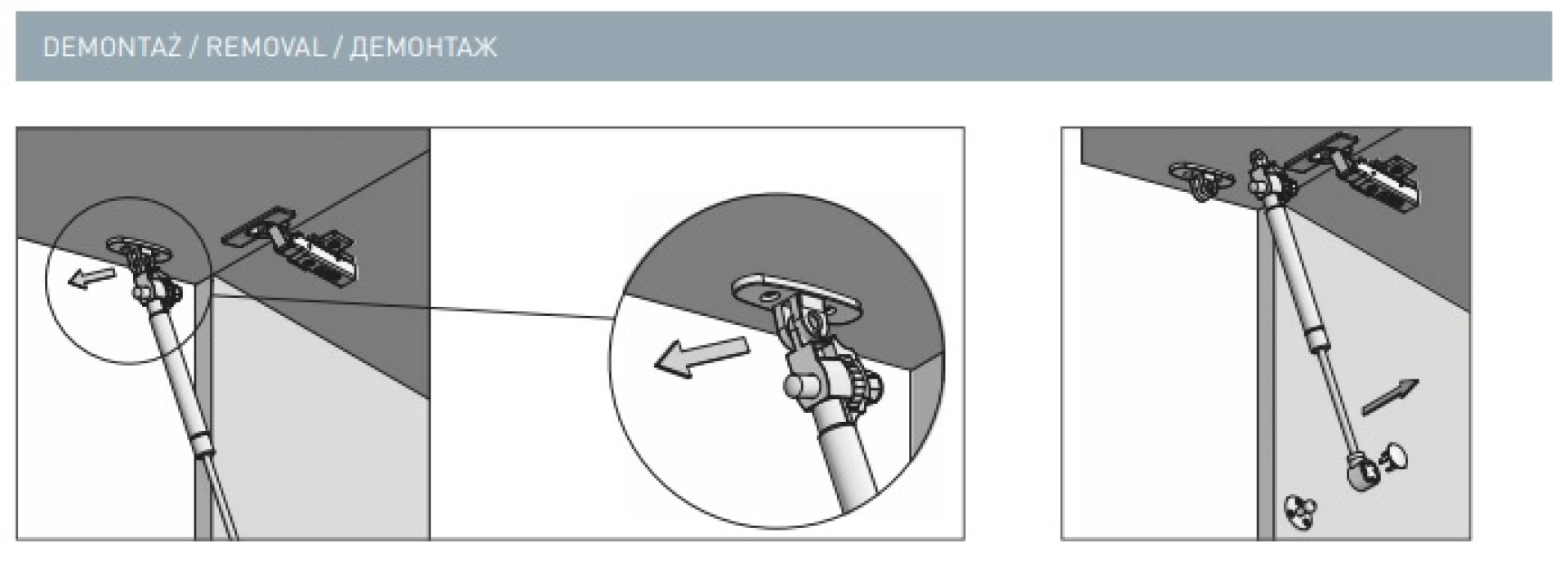 DEMONTAŻ / REMOVAL / ДЕМОНТАЖ