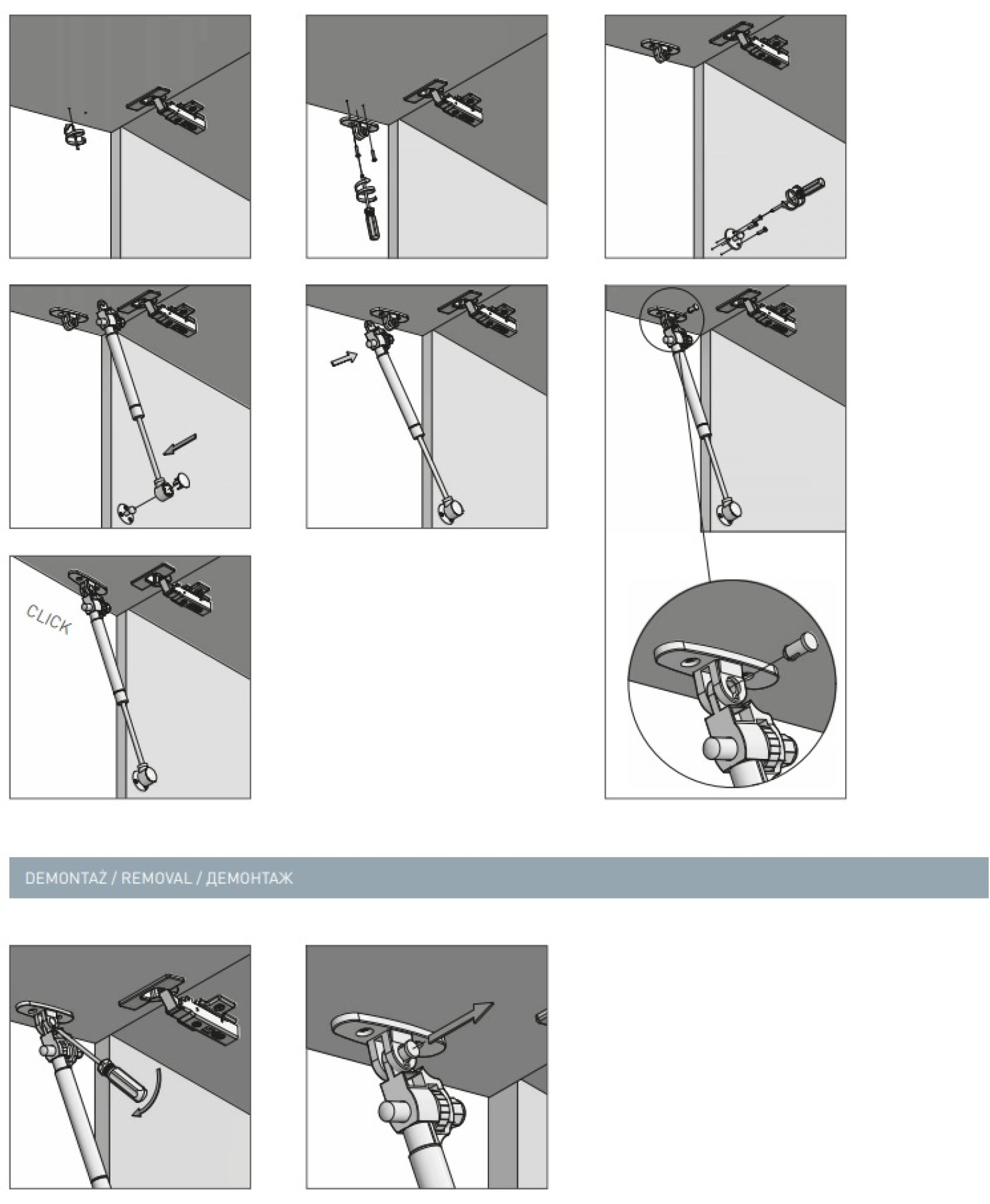 CLICK

DEMONTAŻ / REMOVAL / ДЕМОНТАЖ