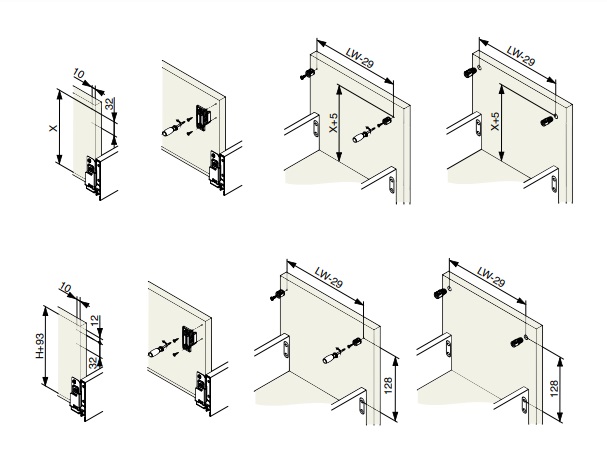 10
32
X

LW-29
X+5

LW-29
X+5

10
12
32
H+93

LW-29
128

LW-29
128