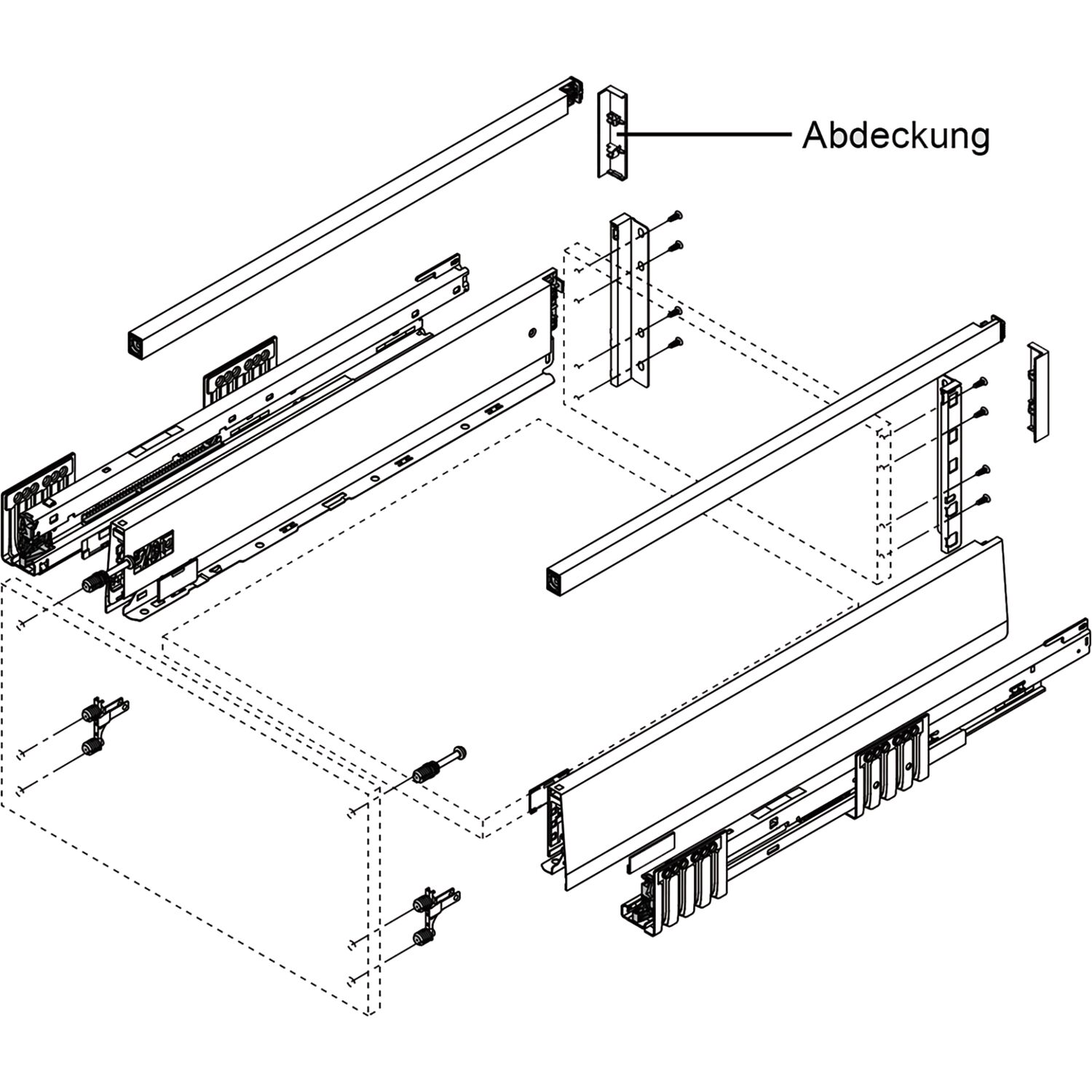 Abdeckung