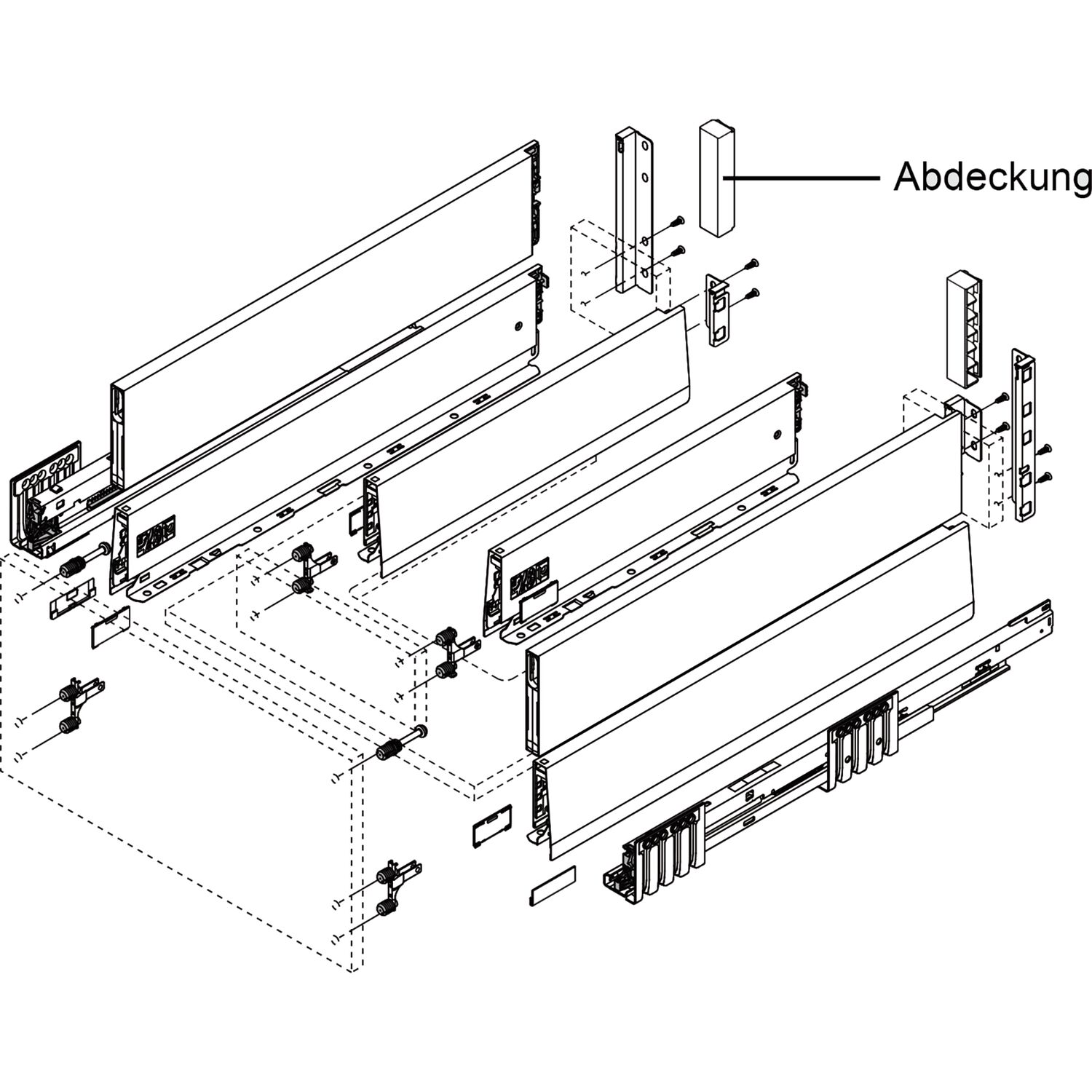 Abdeckung