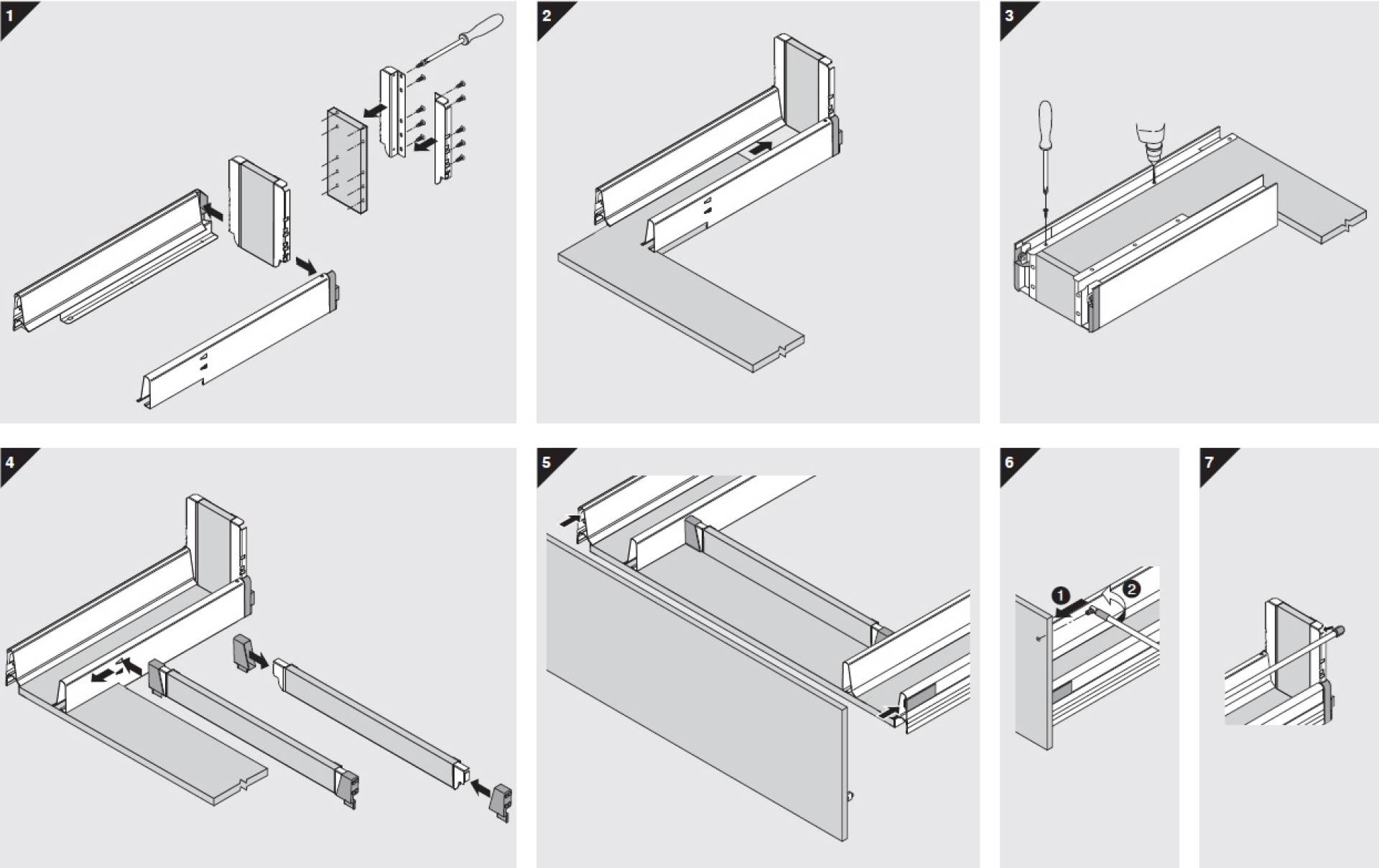 1

2

3

4

5

6

1

2

7